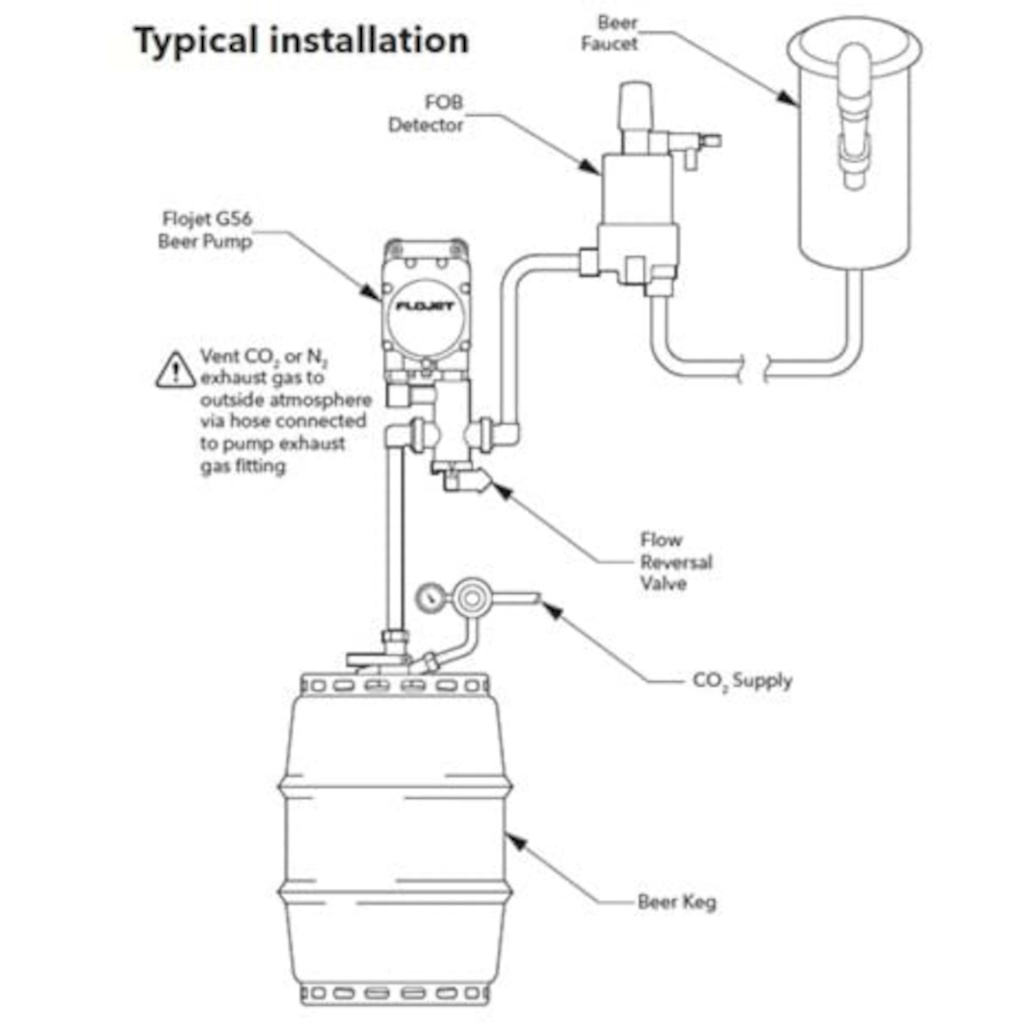 Typical installation

Beer Faucet

FOB Detector

Flojet G56 Beer Pump

FLOJET

Vent $CO_2$ or $N_2$ exhaust gas to outside atmosphere via hose connected to pump exhaust gas fitting

Flow Reversal Valve

$CO_2$ Supply

Beer Keg